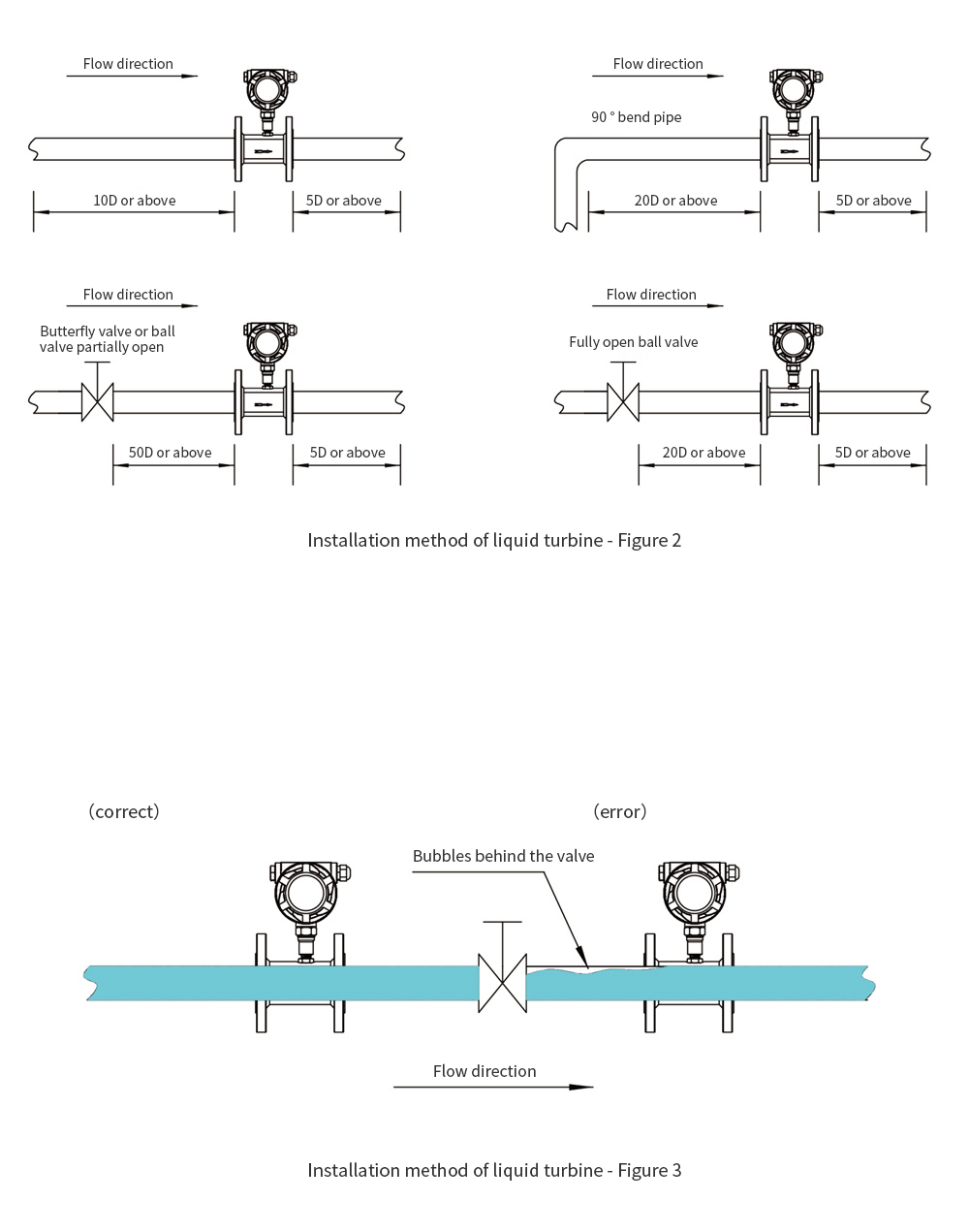 Flow direction

10D or above

5D or above

Flow direction

90 ° bend pipe

20D or above

5D or above

Flow direction

Butterfly valve or ball valve partially open

50D or above

5D or above

Flow direction

Fully open ball valve

20D or above

5D or above

Installation method of liquid turbine - Figure 2

(correct)

(error)

Bubbles behind the valve

Flow direction

Installation method of liquid turbine - Figure 3